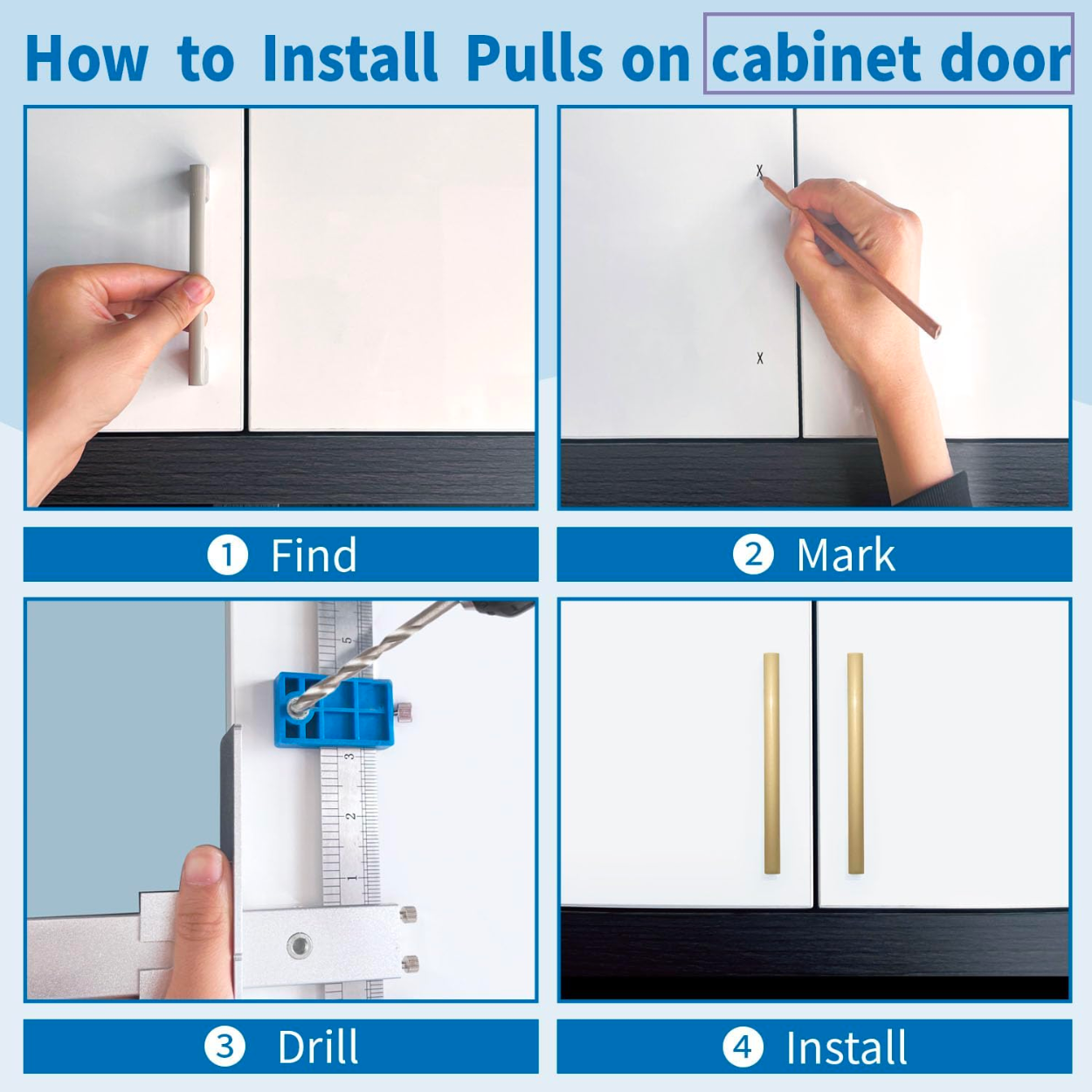 How to Install Pulls on cabinet door

x

x

① Find

② Mark

5

3

2

1

③ Drill

④ Install