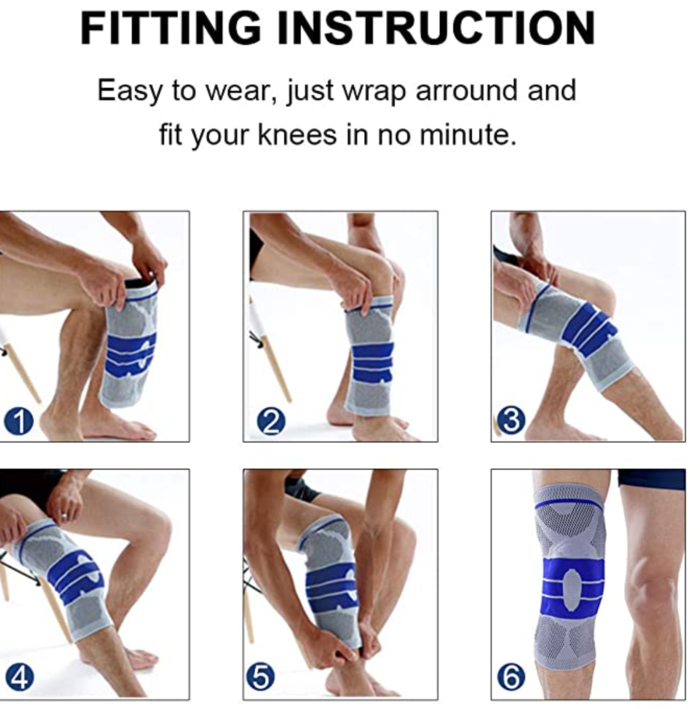 FITTING INSTRUCTION

Easy to wear, just wrap arround and fit your knees in no minute.

1

2

3

4

5

6